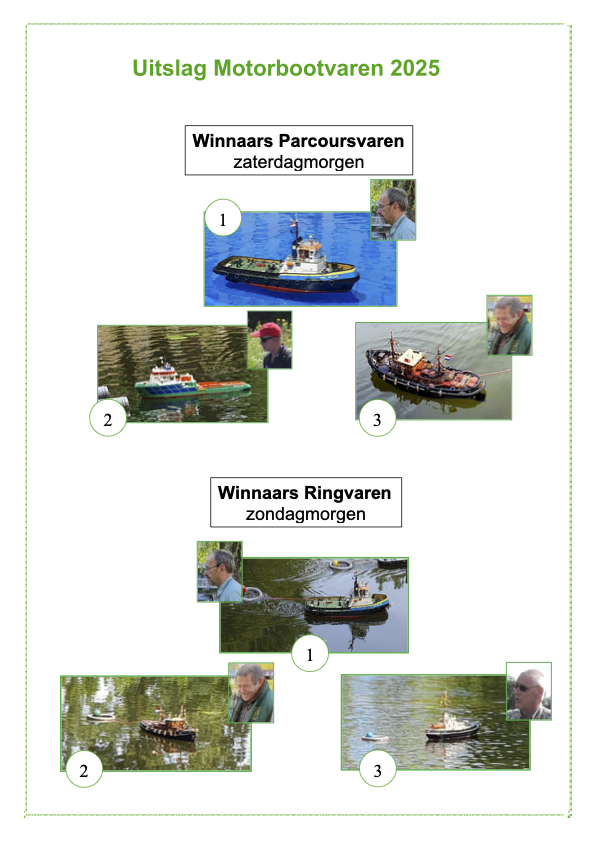 Uitslag Motorbootvaren 2025

Winnaars Parcoursvaren
zaterdagmorgen

1

2

3

Winnaars Ringvaren
zondagmorgen

1

2

3